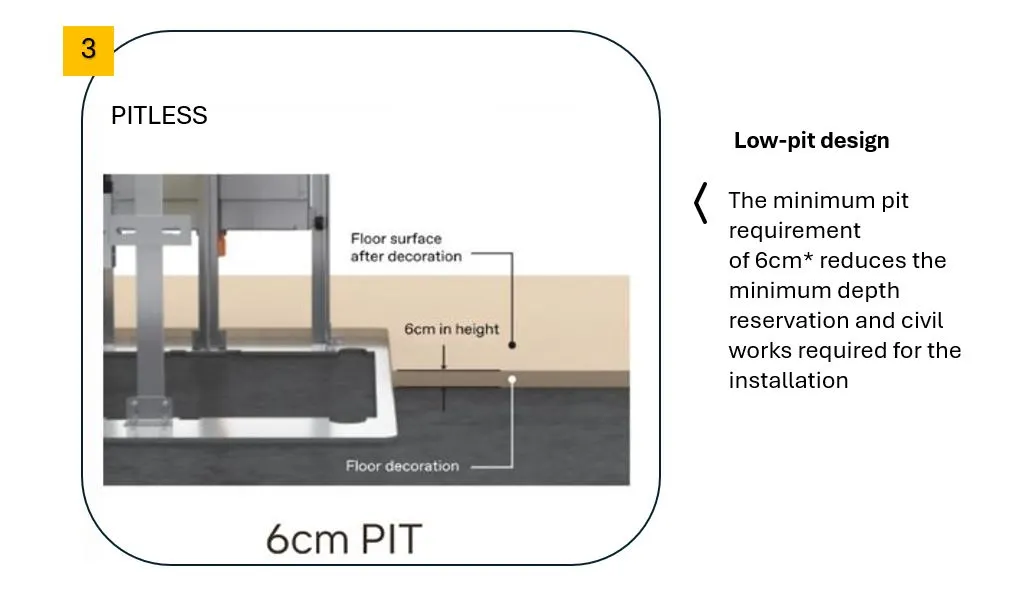 3

PITLESS

Floor surface after decoration

6cm in height

Floor decoration

6cm PIT

Low-pit design

The minimum pit requirement of 6cm* reduces the minimum depth reservation and civil works required for the installation